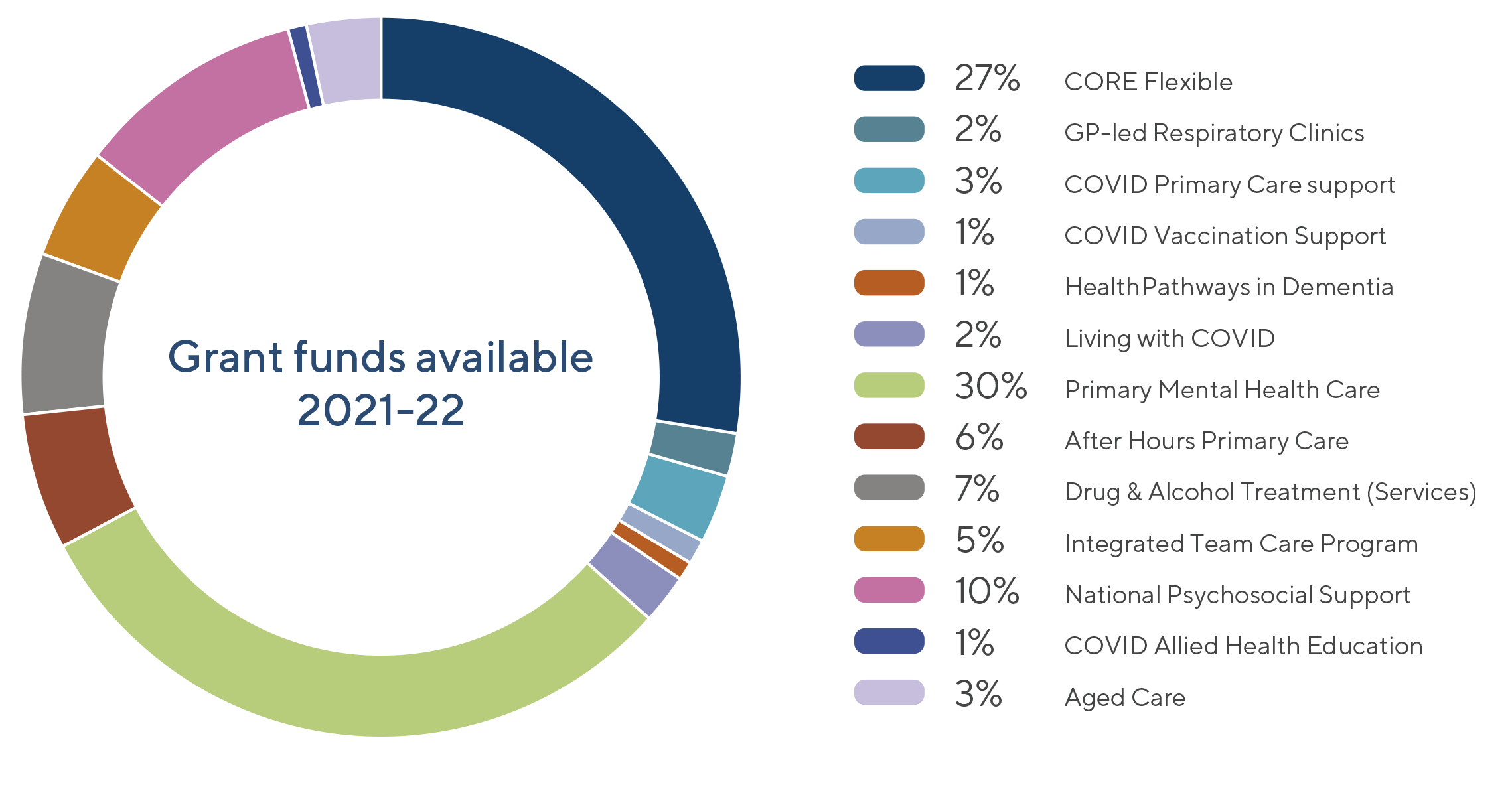 Grant funds available 2021-22

27% CORE Flexible
2% GP-led Respiratory Clinics
3% COVID Primary Care support
1% COVID Vaccination Support
1% HealthPathways in Dementia
2% Living with COVID
30% Primary Mental Health Care
6% After Hours Primary Care
7% Drug & Alcohol Treatment (Services)
5% Integrated Team Care Program
10% National Psychosocial Support
1% COVID Allied Health Education
3% Aged Care