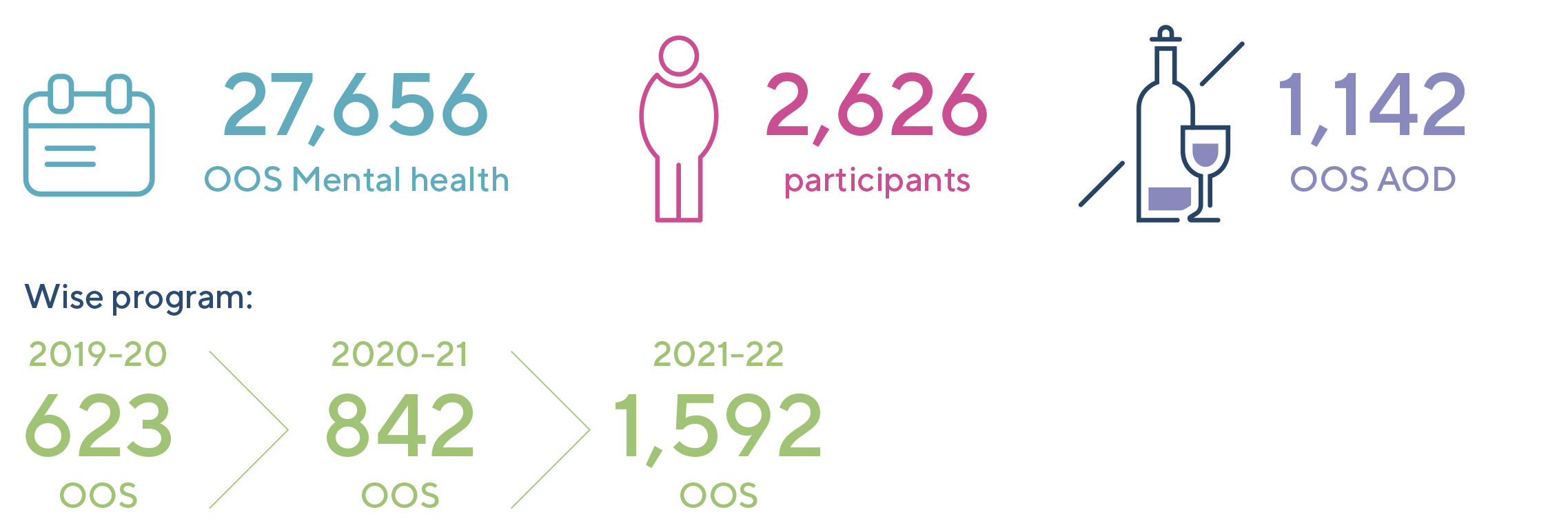 27,656
OOS Mental health

2,626
participants

1,142
OOS AOD

Wise program:

2019-20
623
OOS

2020-21
842
OOS

2021-22
1,592
OOS