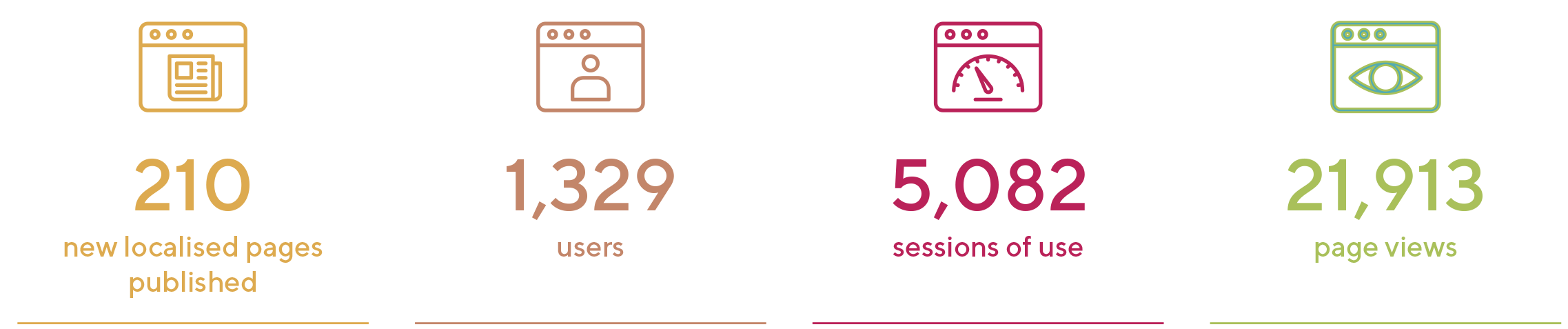 210

new localised pages published

1,329

users

5,082

sessions of use

21,913

page views